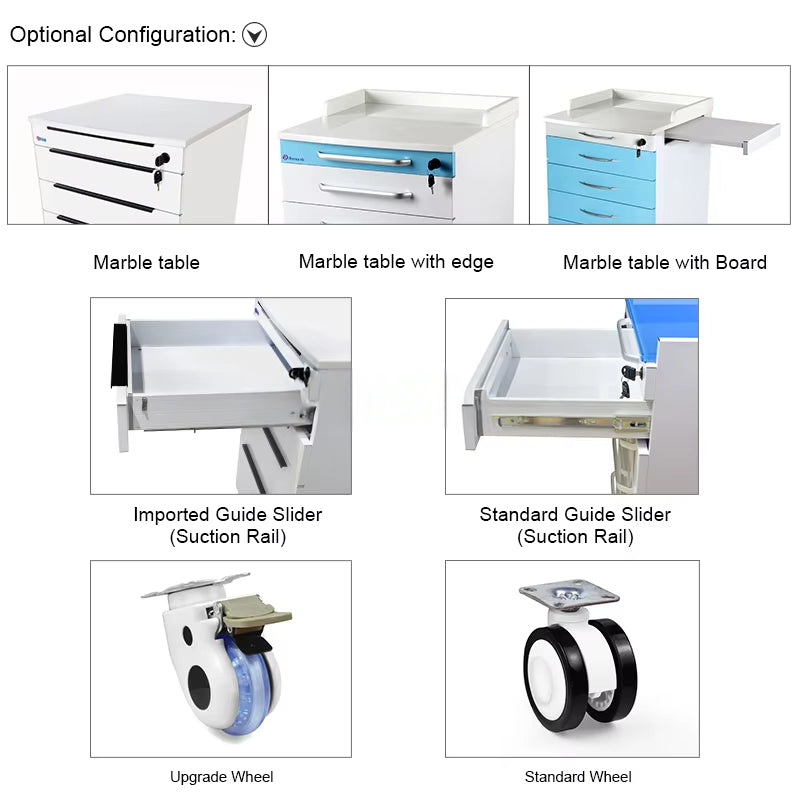 Optional Configuration:

Marble table

Marble table with edge

Marble table with Board

Imported Guide Slider (Suction Rail)

Standard Guide Slider (Suction Rail)

Upgrade Wheel

Standard Wheel